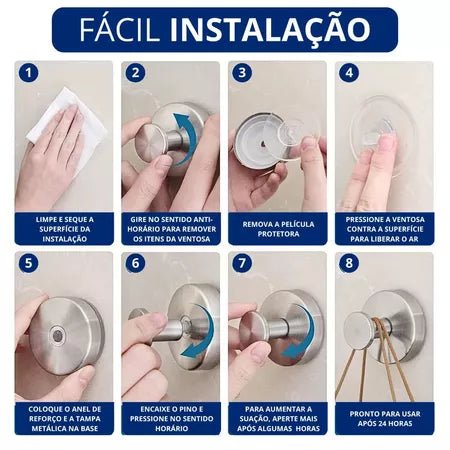 FÁCIL INSTALAÇÃO

1
LIMPE E SEQUE A SUPERFÍCIE DA INSTALAÇÃO

2
GIRE NO SENTIDO ANTI-HORÁRIO PARA REMOVER OS ITENS DA VENTOSA

3
REMOVA A PELÍCULA PROTETORA

4
PRESSIONE A VENTOSA CONTRA A SUPERFÍCIE PARA LIBERAR O AR

5
COLOQUE O ANEL DE REFORÇO E A TAMPA METÁLICA NA BASE

6
ENCAIXE O PINO E PRESSIONE NO SENTIDO HORÁRIO

7
PARA AUMENTAR A SUAÇÃO, APERTE MAIS APÓS ALGUMAS HORAS

8
PRONTO PARA USAR APÓS 24 HORAS